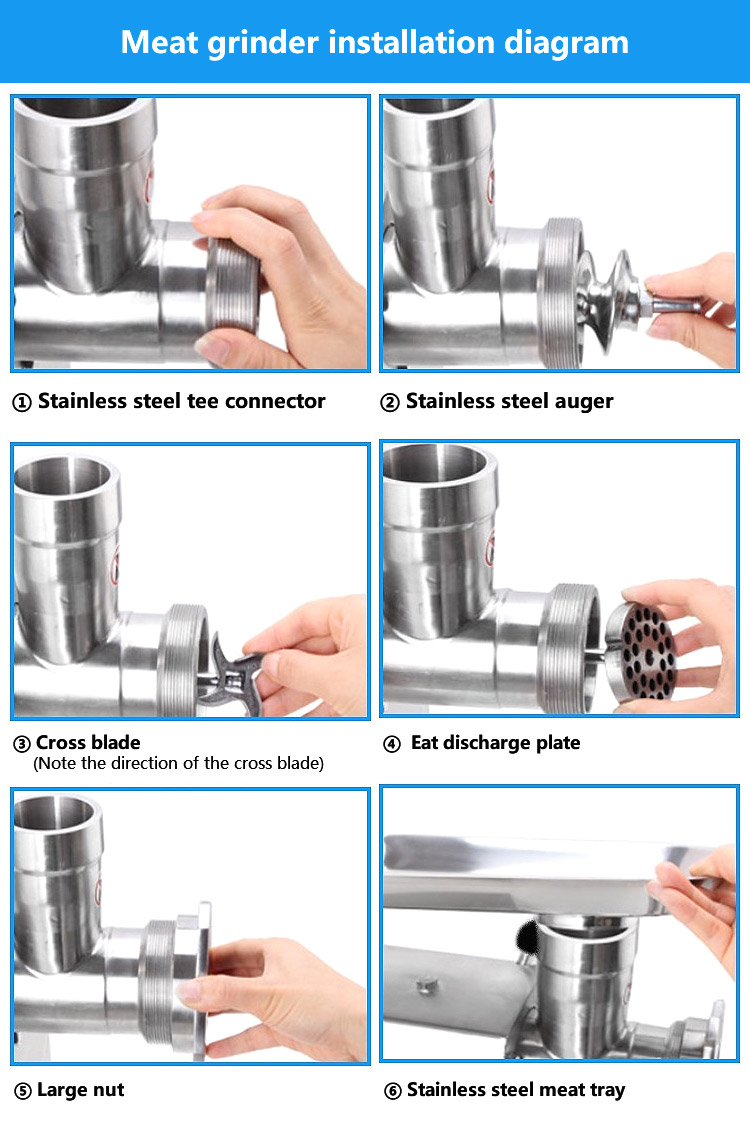 Meat grinder installation diagram

① Stainless steel tee connector

② Stainless steel auger

③ Cross blade
(Note the direction of the cross blade)

④ Eat discharge plate

⑤ Large nut

⑥ Stainless steel meat tray